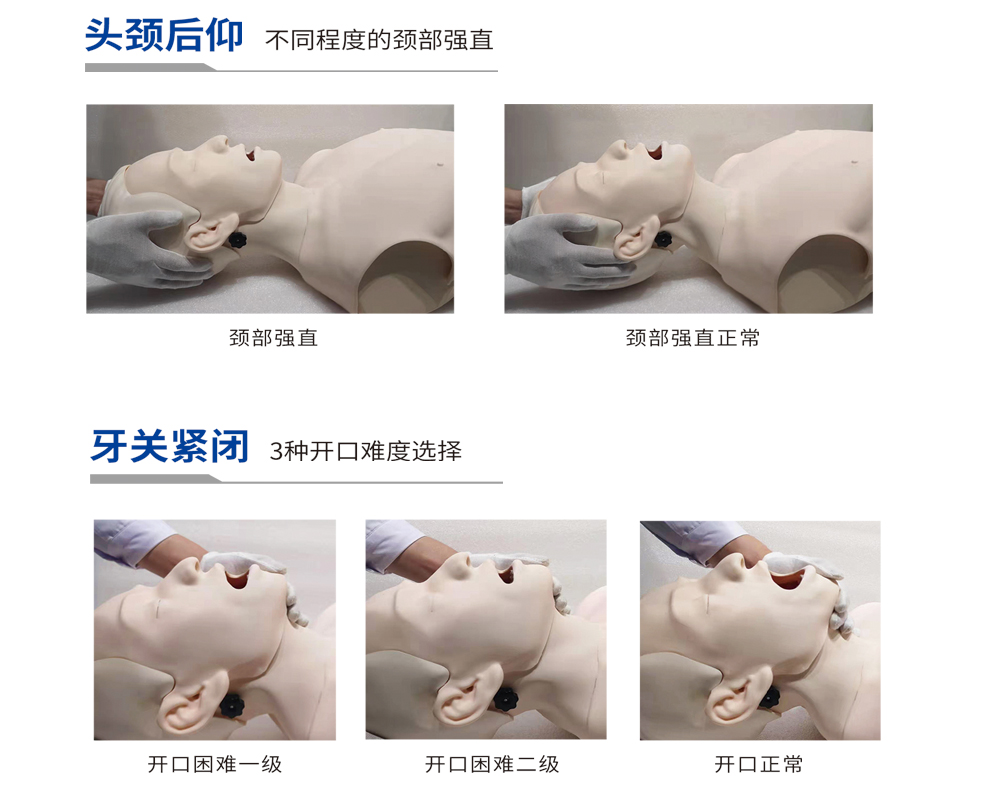 头颈后仰 不同程度的颈部强直

颈部强直

颈部强直正常

牙关紧闭 3种开口难度选择

开口困难一级

开口困难二级

开口正常